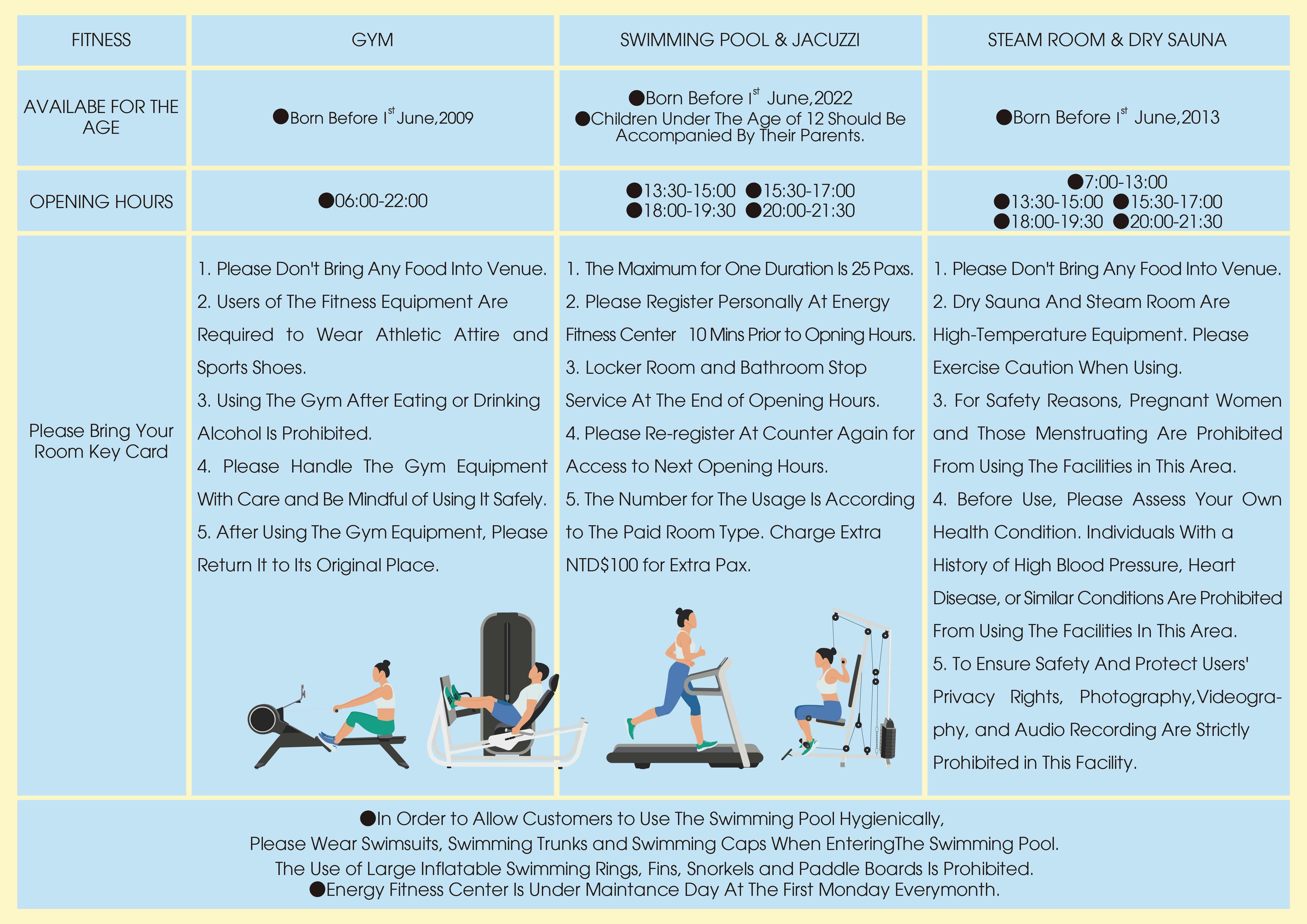 | FITNESS | GYM | SWIMMING POOL & JACUZZI | STEAM ROOM & DRY SAUNA |
|---|---|---|---|
| AVAILABE FOR THE AGE | ●Born Before $1^{st}$ June,2009 | ●Born Before $1^{st}$ June,2022 ●Children Under The Age of 12 Should Be Accompanied By Their Parents. | ●Born Before $1^{st}$ June,2013 |
| OPENING HOURS | ●06:00-22:00 | ●13:30-15:00 ●15:30-17:00 ●18:00-19:30 ●20:00-21:30 | ●7:00-13:00 ●13:30-15:00 ●15:30-17:00 ●18:00-19:30 ●20:00-21:30 |
| Please Bring Your Room Key Card | 1. Please Don't Bring Any Food Into Venue. 2. Users of The Fitness Equipment Are Required to Wear Athletic Attire and Sports Shoes. 3. Using The Gym After Eating or Drinking Alcohol Is Prohibited. 4. Please Handle The Gym Equipment With Care and Be Mindful of Using It Safely. 5. After Using The Gym Equipment, Please Return It to Its Original Place. | 1. The Maximum for One Duration Is 25 Paxs. 2. Please Register Personally At Energy Fitness Center 10 Mins Prior to Opning Hours. 3. Locker Room and Bathroom Stop Service At The End of Opening Hours. 4. Please Re-register At Counter Again for Access to Next Opening Hours. 5. The Number for The Usage Is According to The Paid Room Type. Charge Extra NTD$100 for Extra Pax. | 1. Please Don't Bring Any Food Into Venue. 2. Dry Sauna And Steam Room Are High-Temperature Equipment. Please Exercise Caution When Using. 3. For Safety Reasons, Pregnant Women and Those Menstruating Are Prohibited From Using The Facilities in This Area. 4. Before Use, Please Assess Your Own Health Condition. Individuals With a History of High Blood Pressure, Heart Disease, or Similar Conditions Are Prohibited From Using The Facilities In This Area. 5. To Ensure Safety And Protect Users' Privacy Rights, Photography,Videography, and Audio Recording Are Strictly Prohibited in This Facility. |

●In Order to Allow Customers to Use The Swimming Pool Hygienically,
Please Wear Swimsuits, Swimming Trunks and Swimming Caps When EnteringThe Swimming Pool.
The Use of Large Inflatable Swimming Rings, Fins, Snorkels and Paddle Boards Is Prohibited.
●Energy Fitness Center Is Under Maintance Day At The First Monday Everymonth.