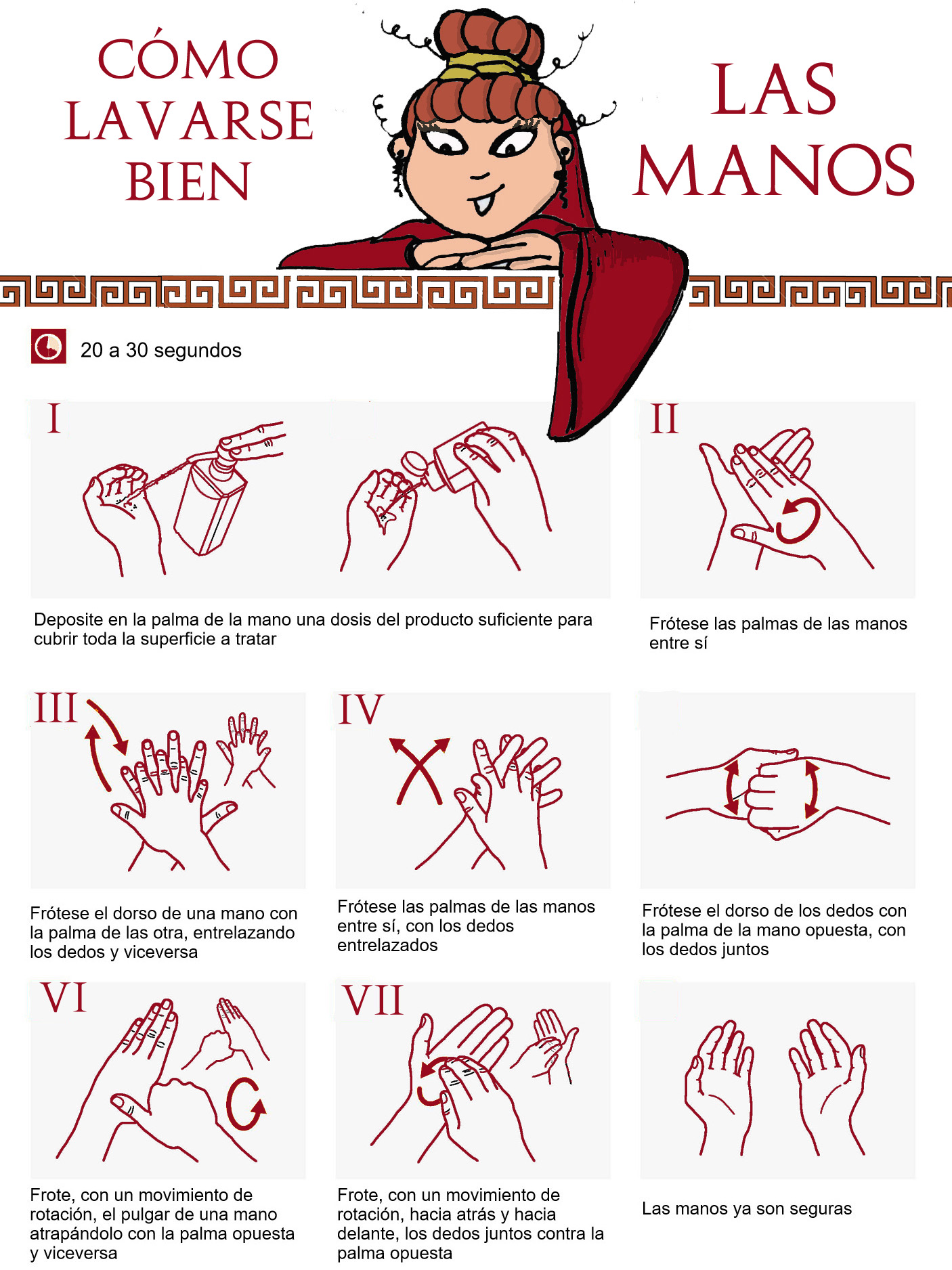 CÓMO LAVARSE BIEN

LAS MANOS

20 a 30 segundos

I

Deposite en la palma de la mano una dosis del producto suficiente para cubrir toda la superficie a tratar

II

Frótese las palmas de las manos entre sí

III

Frótese el dorso de una mano con la palma de las otra, entrelazando los dedos y viceversa

IV

Frótese las palmas de las manos entre sí, con los dedos entrelazados

Frótese el dorso de los dedos con la palma de la mano opuesta, con los dedos juntos

VI

Frote, con un movimiento de rotación, el pulgar de una mano atrapándolo con la palma opuesta y viceversa

VII

Frote, con un movimiento de rotación, hacia atrás y hacia delante, los dedos juntos contra la palma opuesta

Las manos ya son seguras