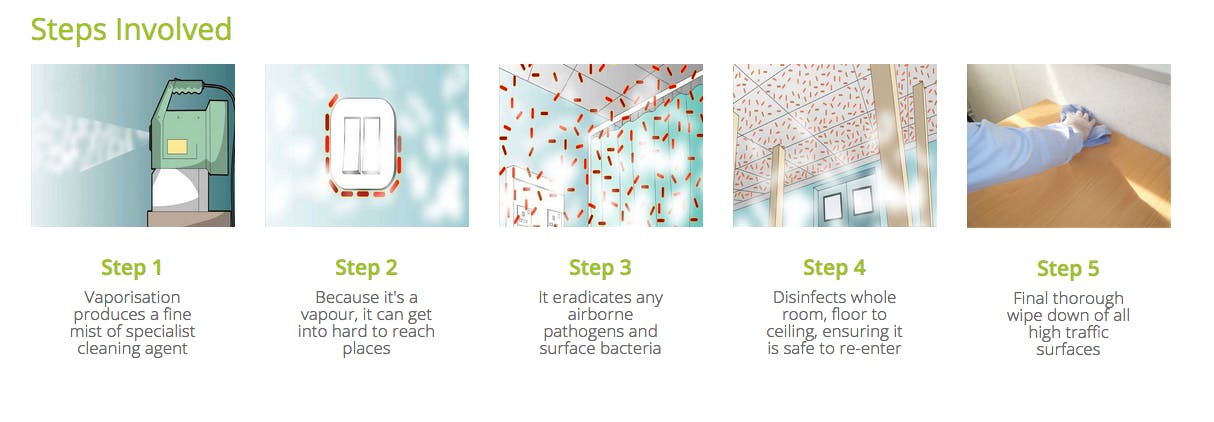 Steps Involved

Step 1
Vaporisation produces a fine mist of specialist cleaning agent

Step 2
Because it's a vapour, it can get into hard to reach places

Step 3
It eradicates any airborne pathogens and surface bacteria

Step 4
Disinfects whole room, floor to ceiling, ensuring it is safe to re-enter

Step 5
Final thorough wipe down of all high traffic surfaces